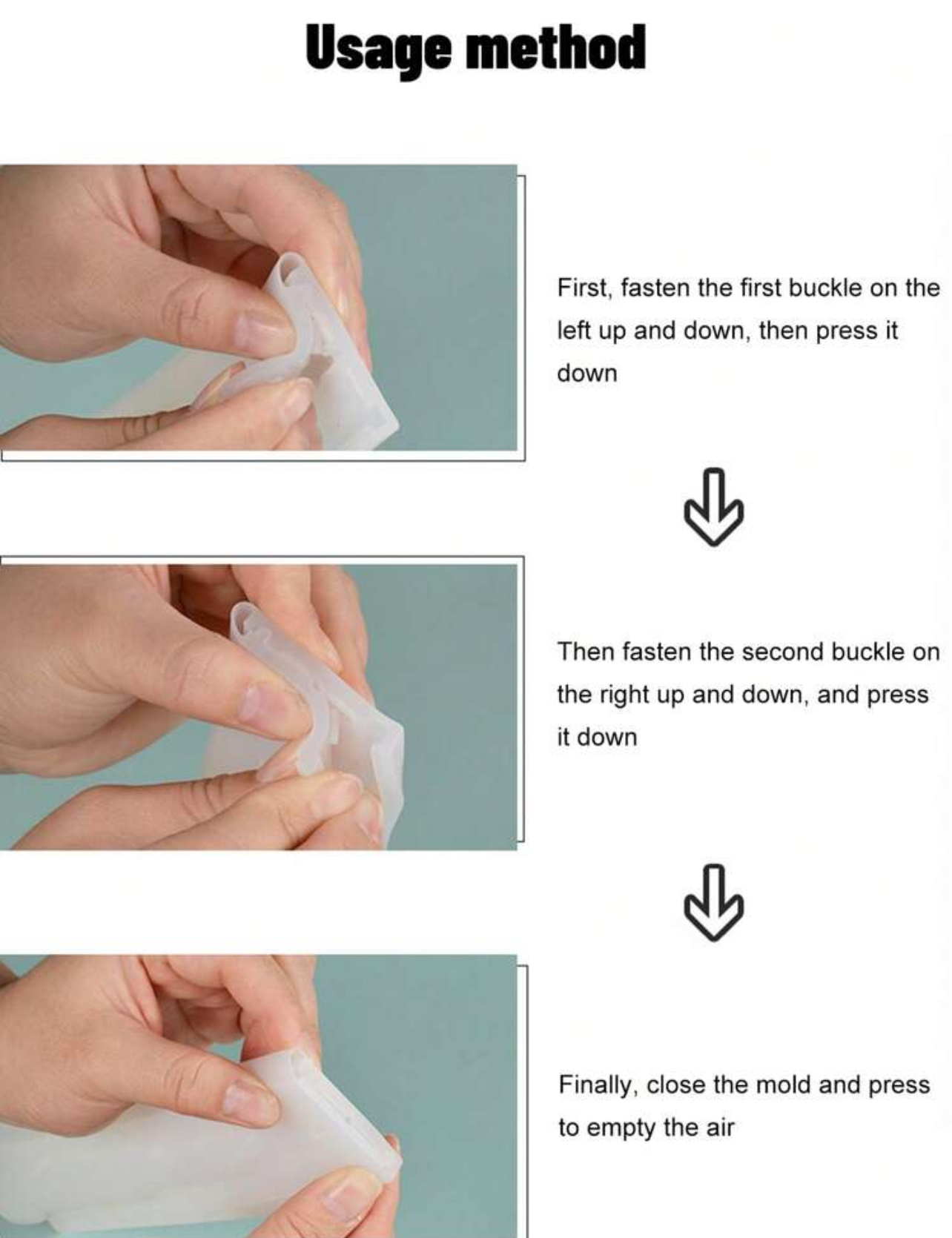 Usage method

First, fasten the first buckle on the left up and down, then press it down

Then fasten the second buckle on the right up and down, and press it down

Finally, close the mold and press to empty the air