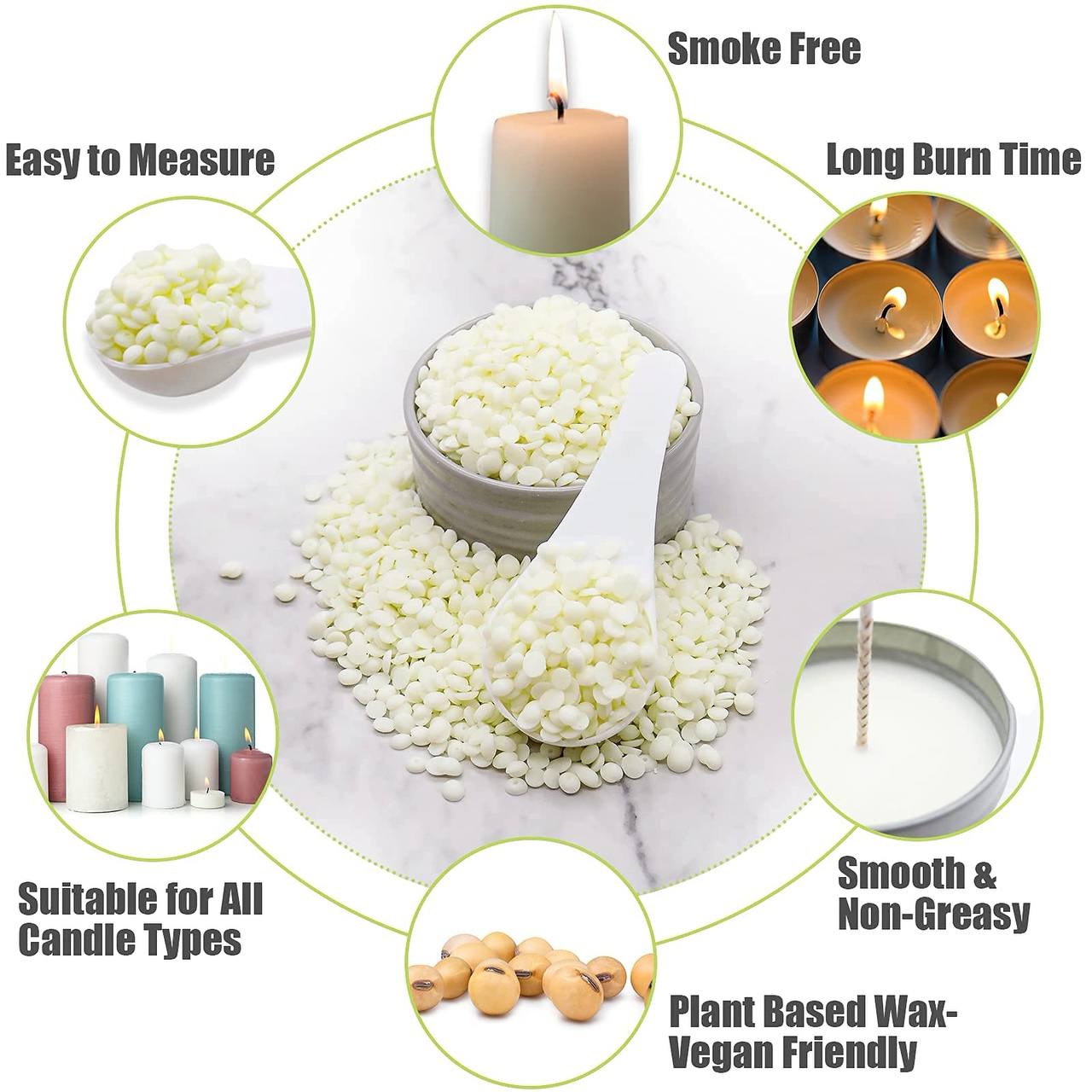 Smoke Free

Easy to Measure

Long Burn Time

Suitable for All Candle Types

Smooth & Non-Greasy

Plant Based Wax-Vegan Friendly